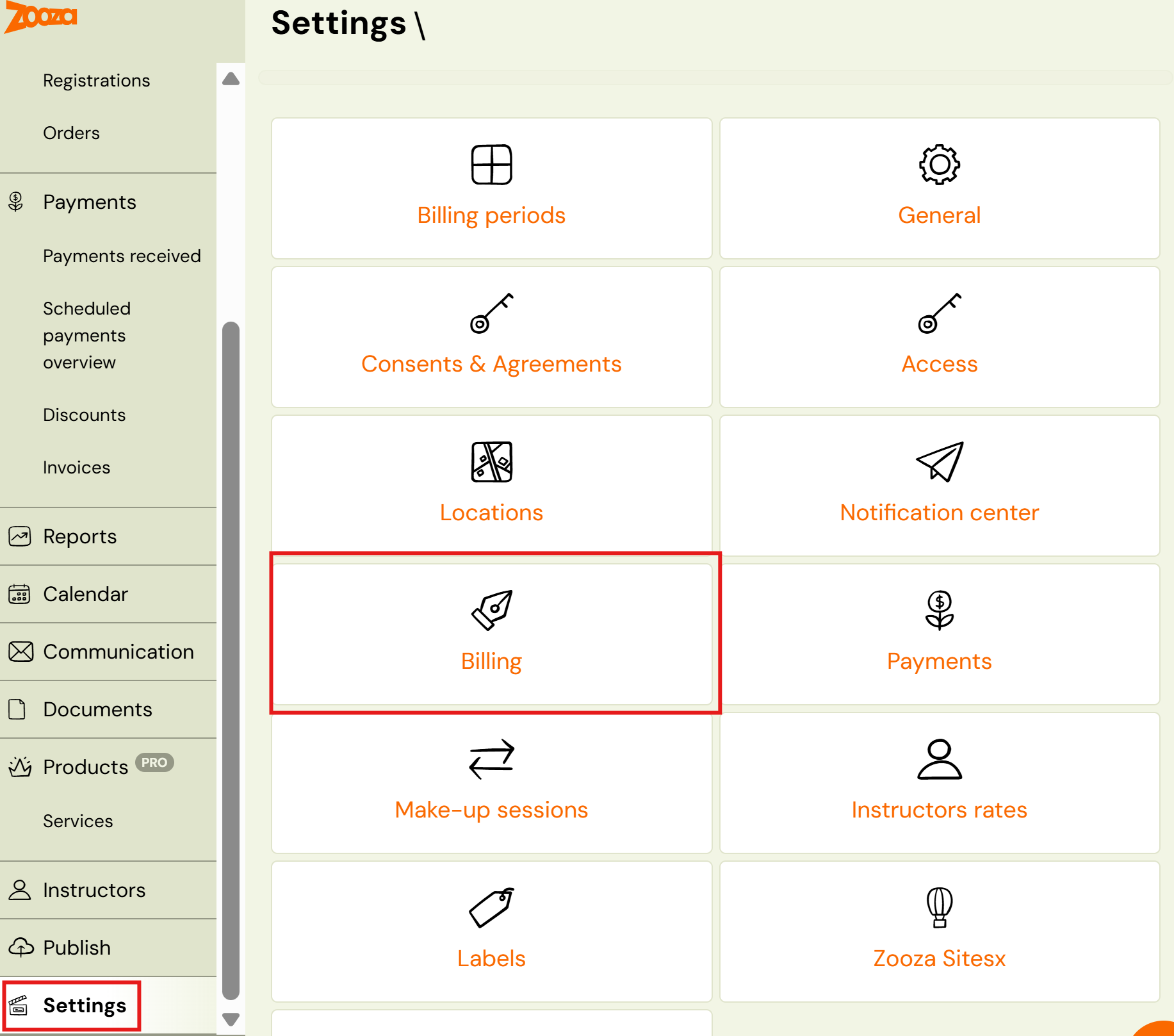 zooza

Registrations

Orders

Payments

Payments received

Scheduled payments overview

Discounts

Invoices

Reports

Calendar

Communication

Documents

Products PRO

Services

Instructors

Publish

Settings

Settings \

Billing periods

General

Consents & Agreements

Access

Locations

Notification center

Billing

Payments

Make-up sessions

Instructors rates

Labels

Zooza Sitesx